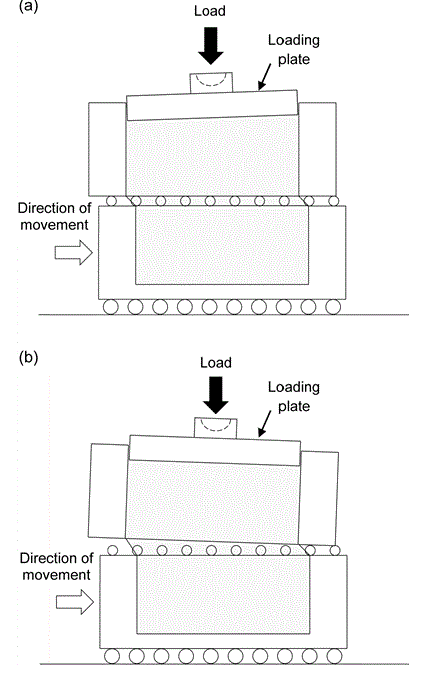 (a)

Load

Loading plate

Direction of movement

(b)

Load

Loading plate

Direction of movement