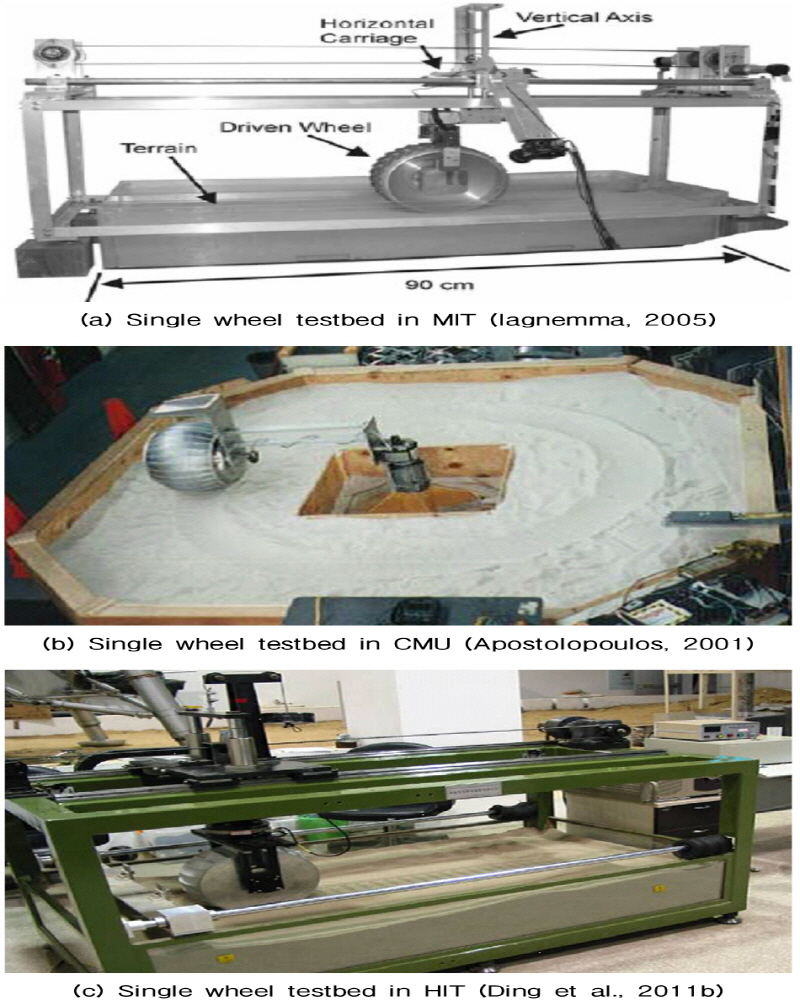 Horizontal Carriage

Vertical Axis

Driven Wheel

Terrain

90 cm

(a) Single wheel testbed in MIT (Iagnemma, 2005)

(b) Single wheel testbed in CMU (Apostolopoulos, 2001)

(c) Single wheel testbed in HIT (Ding et al., 2011b)