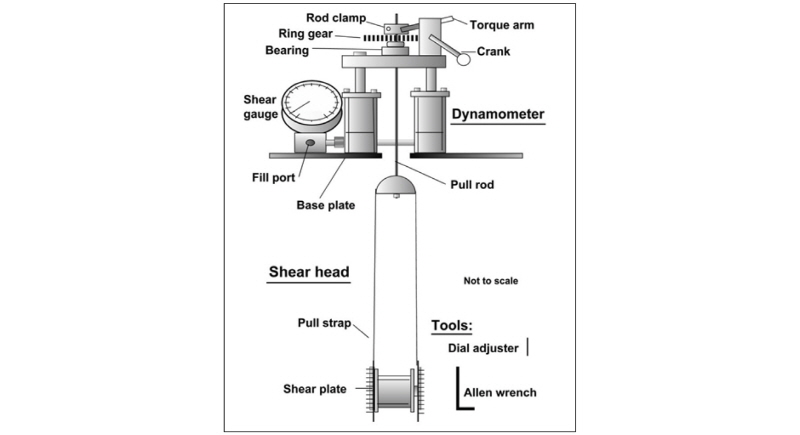 Rod clamp
Torque arm
Ring gear
Bearing
Crank
Shear gauge
Dynamometer
Fill port
Base plate
Pull rod
Shear head
Not to scale
Pull strap
Tools:
Dial adjuster
Shear plate
Allen wrench