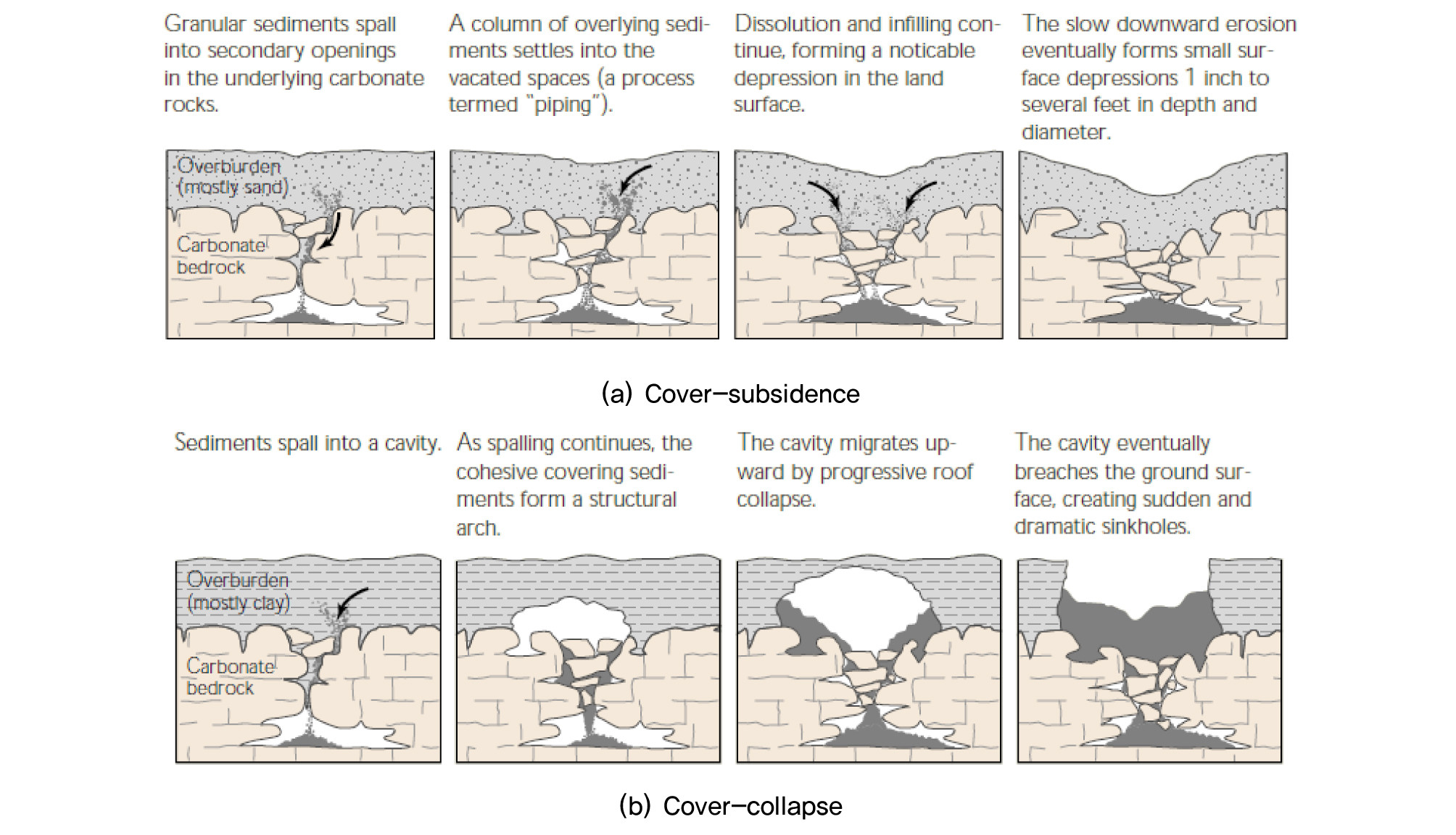 Granular sediments spall into secondary openings in the underlying carbonate rocks.

A column of overlying sediments settles into the vacated spaces (a process termed "piping").

Dissolution and infilling continue, forming a noticable depression in the land surface.

The slow downward erosion eventually forms small surface depressions 1 inch to several feet in depth and diameter.

Overburden (mostly sand)

Carbonate bedrock

(a) Cover–subsidence

Sediments spall into a cavity.

As spalling continues, the cohesive covering sediments form a structural arch.

The cavity migrates upward by progressive roof collapse.

The cavity eventually breaches the ground surface, creating sudden and dramatic sinkholes.

Overburden (mostly clay)

Carbonate bedrock

(b) Cover–collapse