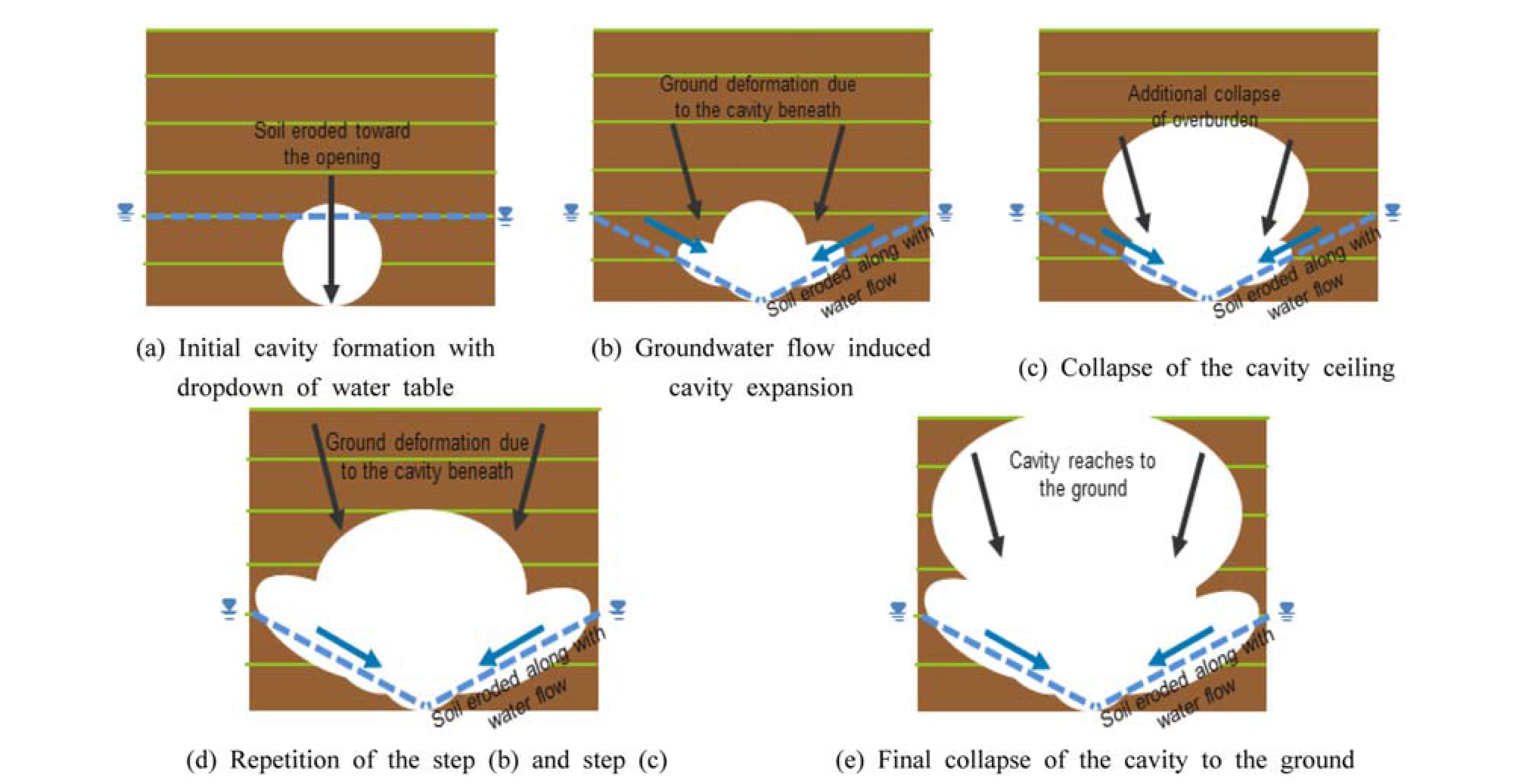 Soil eroded toward the opening

(a) Initial cavity formation with dropdown of water table

Ground deformation due to the cavity beneath

Soil eroded along with water flow

(b) Groundwater flow induced cavity expansion

Additional collapse of overburden

Soil eroded along with water flow

(c) Collapse of the cavity ceiling

Ground deformation due to the cavity beneath

Soil eroded along with water flow

(d) Repetition of the step (b) and step (c)

Cavity reaches to the ground

Soil eroded along with water flow

(e) Final collapse of the cavity to the ground