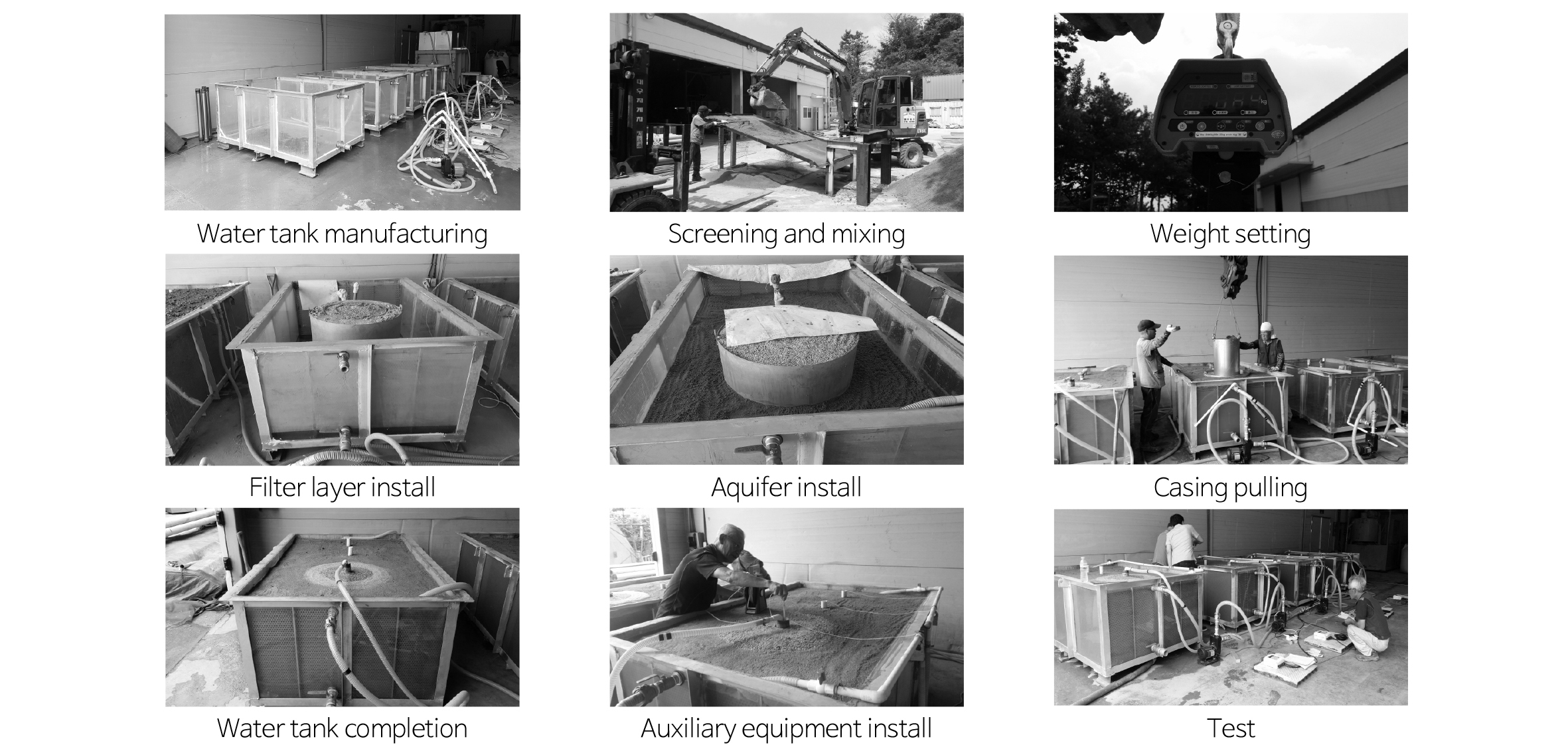 Water tank manufacturing

Screening and mixing

Weight setting

Filter layer install

Aquifer install

Casing pulling

Water tank completion

Auxiliary equipment install

Test