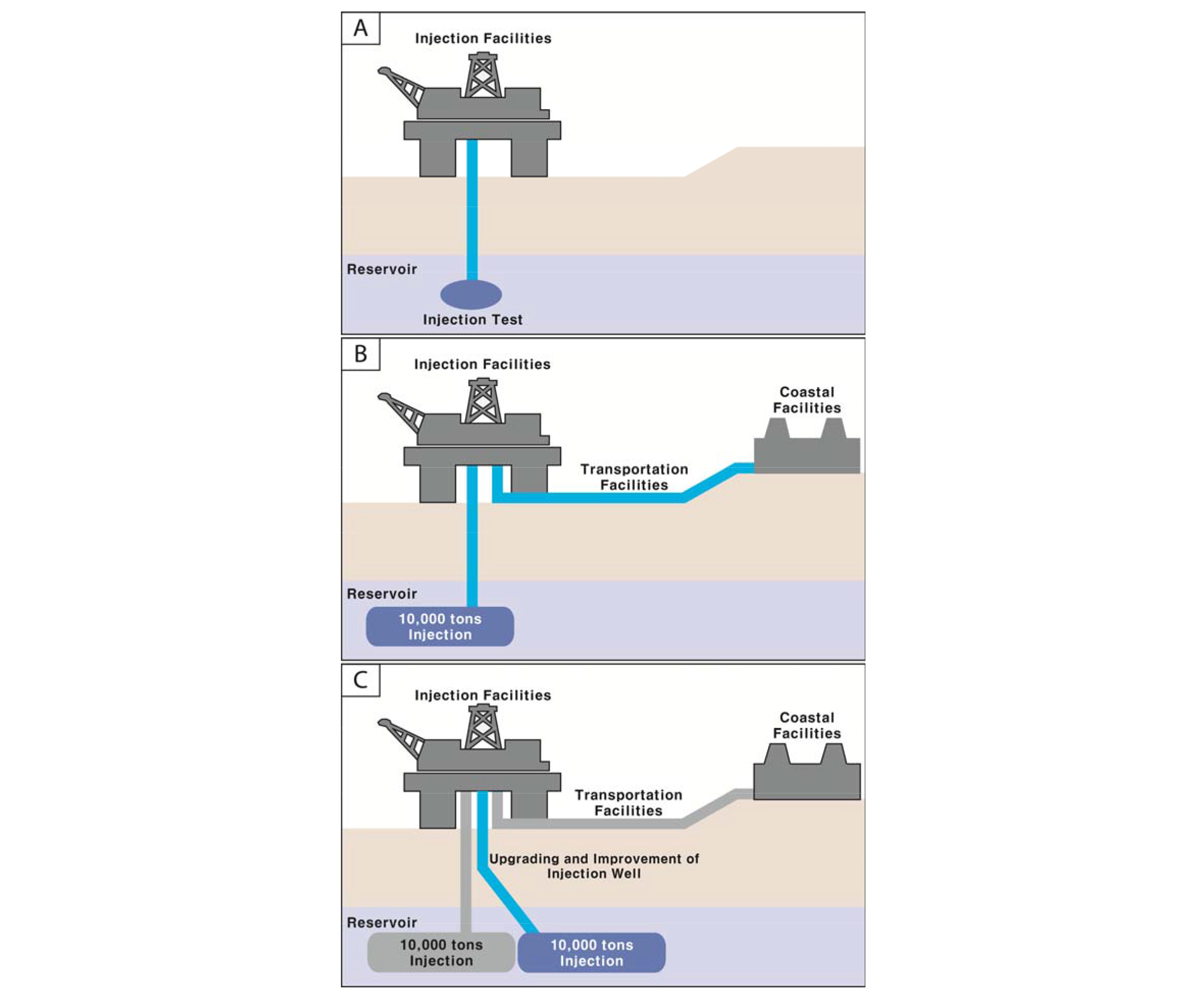 A

Injection Facilities

Reservoir

Injection Test

B

Injection Facilities

Coastal Facilities

Transportation Facilities

Reservoir

10,000 tons Injection

C

Injection Facilities

Coastal Facilities

Transportation Facilities

Upgrading and Improvement of Injection Well

Reservoir

10,000 tons Injection

10,000 tons Injection