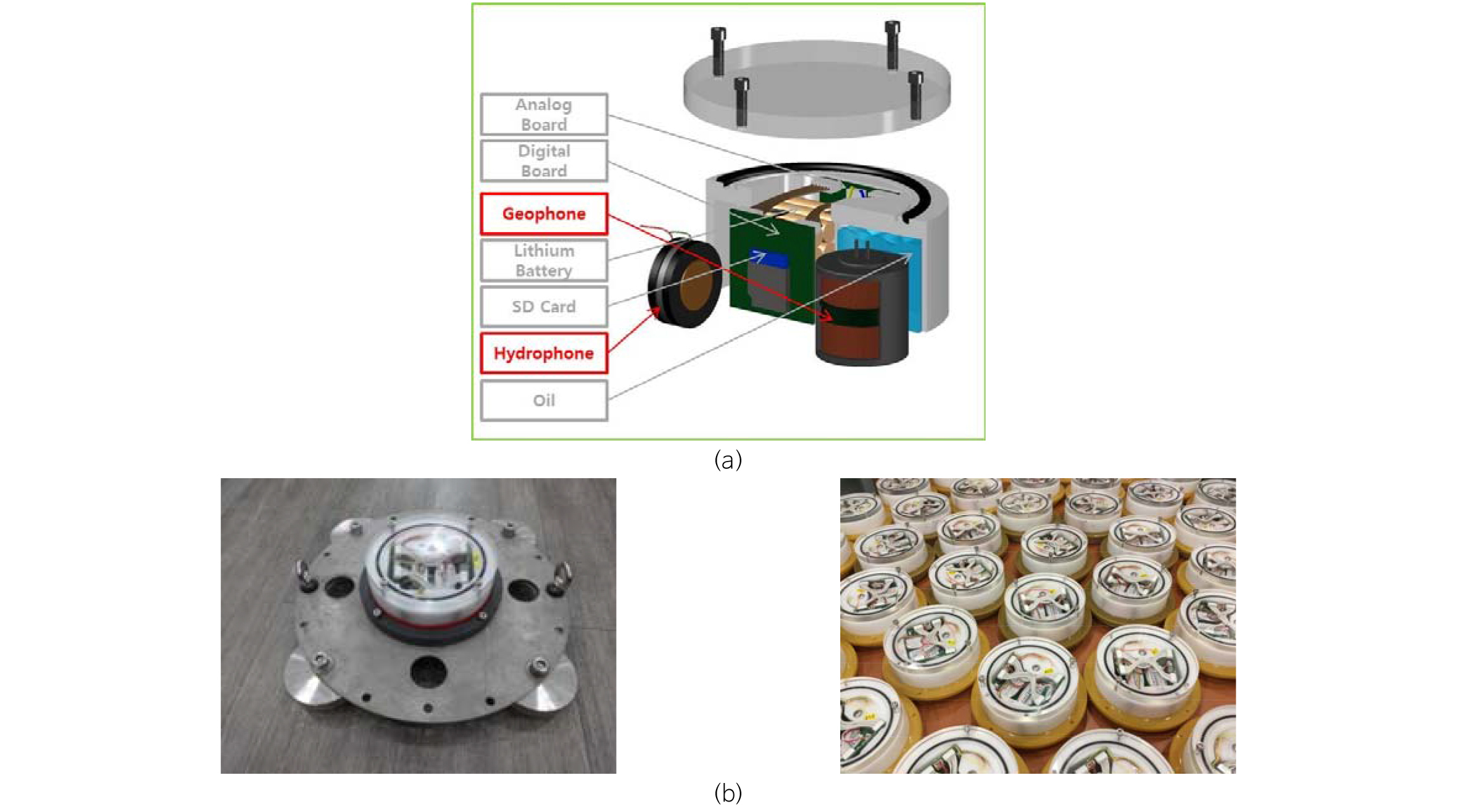 Analog Board

Digital Board

Geophone

Lithium Battery

SD Card

Hydrophone

Oil

(a)

(b)