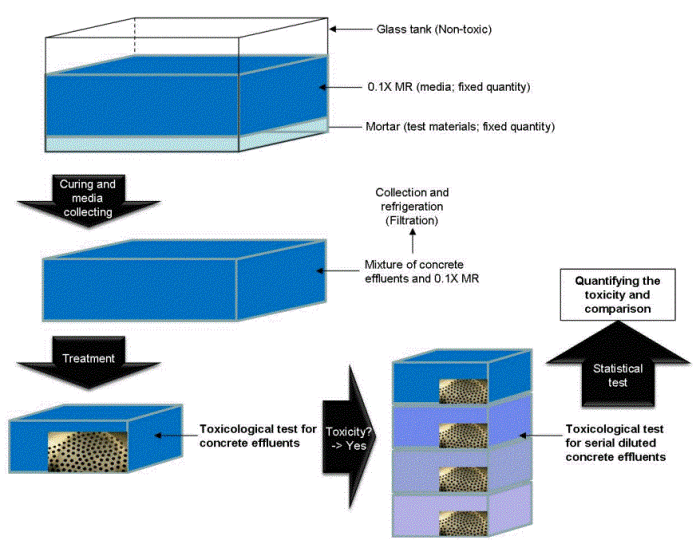 Glass tank (Non-toxic)

0.1X MR (media; fixed quantity)

Mortar (test materials; fixed quantity)

Curing and media collecting

Collection and refrigeration (Filtration)

Mixture of concrete effluents and 0.1X MR

Quantifying the toxicity and comparison

Treatment

Statistical test

Toxicological test for concrete effluents

Toxicity? -> Yes

Toxicological test for serial diluted concrete effluents