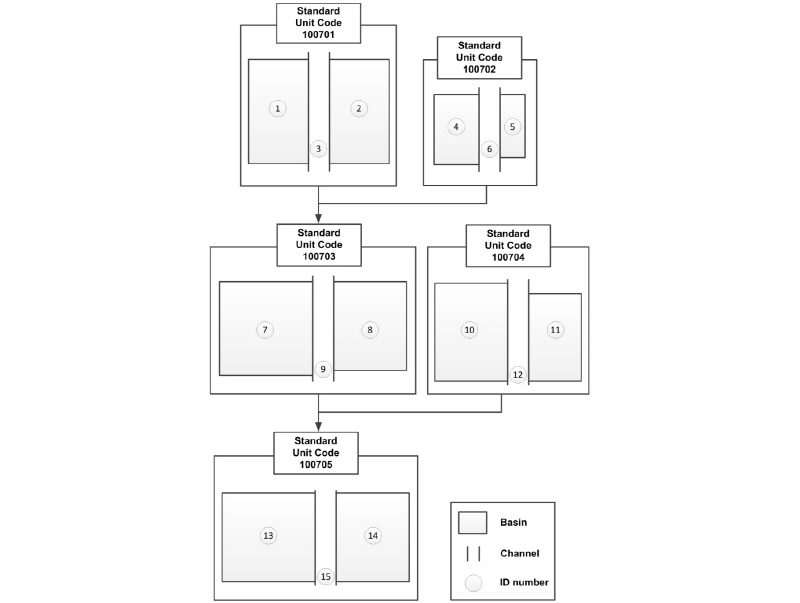 Standard Unit Code 100701

1

2

3

Standard Unit Code 100702

4

5

6

Standard Unit Code 100703

7

8

9

Standard Unit Code 100704

10

11

12

Standard Unit Code 100705

13

14

15

Basin

Channel

ID number