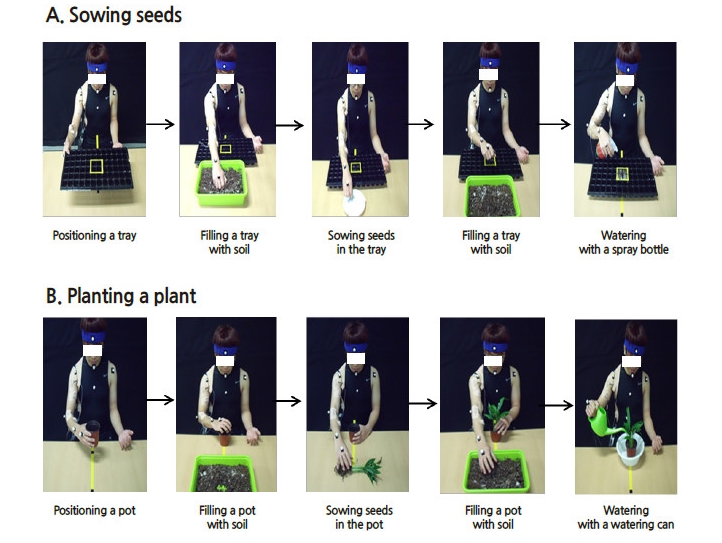 A. Sowing seeds

Positioning a tray

Filling a tray with soil

Sowing seeds in the tray

Filling a tray with soil

Watering with a spray bottle

B. Planting a plant

Positioning a pot

Filling a pot with soil

Sowing seeds in the pot

Filling a pot with soil

Watering with a watering can