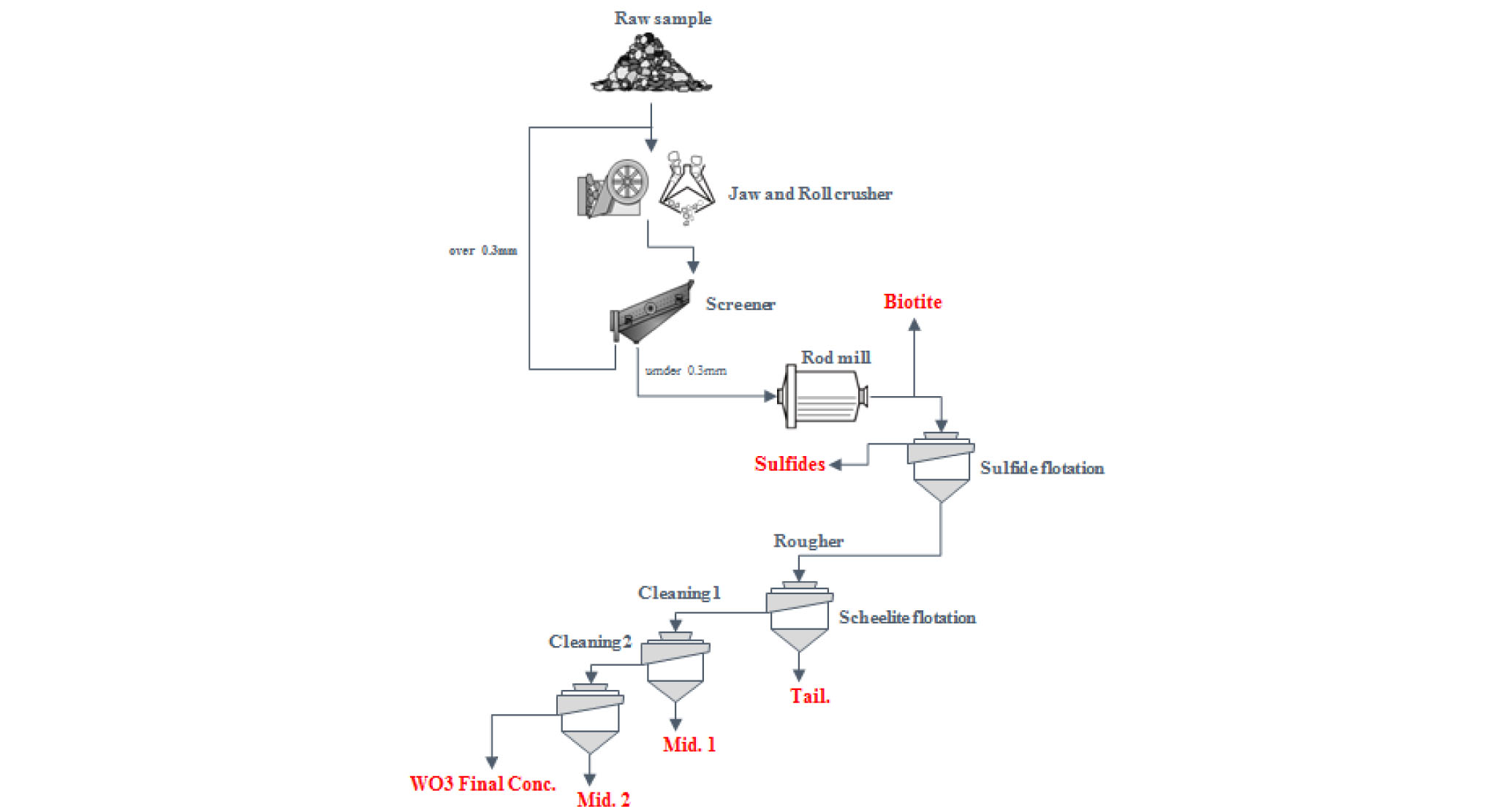 Raw sample

Jaw and Roll crusher

over 0.3mm

Screener

Biotite

Rod mill

under 0.3mm

Sulfides

Sulfide flotation

Rougher

Cleaning 1

Scheelite flotation

Cleaning 2

Tail.

Mid. 1

WO3 Final Conc.

Mid. 2