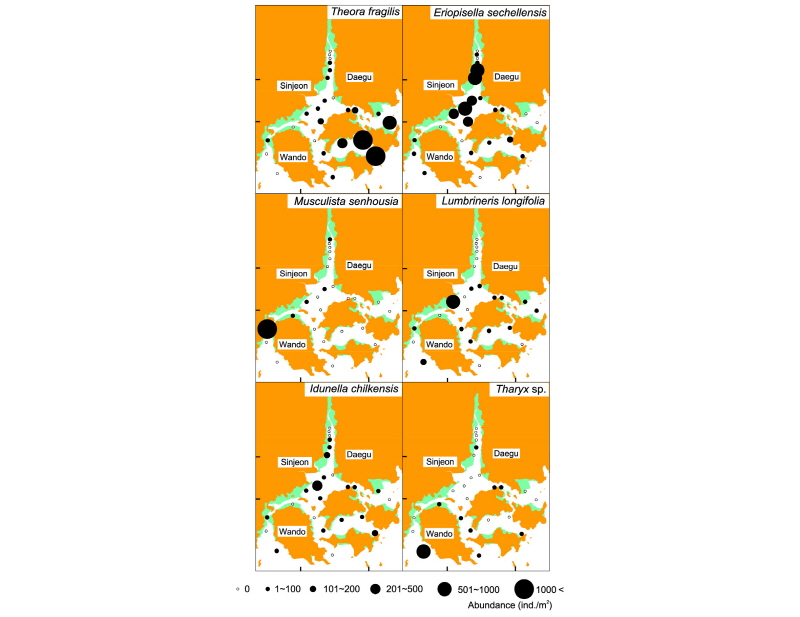 Theora fragilis

Sinjeon
Daegu
Wando

Eriopisella sechellensis

Sinjeon
Daegu
Wando

Musculista senhousia

Sinjeon
Daegu
Wando

Lumbrineris longifolia

Sinjeon
Daegu
Wando

Idunella chilkensis

Sinjeon
Daegu
Wando

Tharyx sp.

Sinjeon
Daegu
Wando

0 1~100 101~200 201~500 501~1000 1000 <

Abundance (ind./m$^2$)