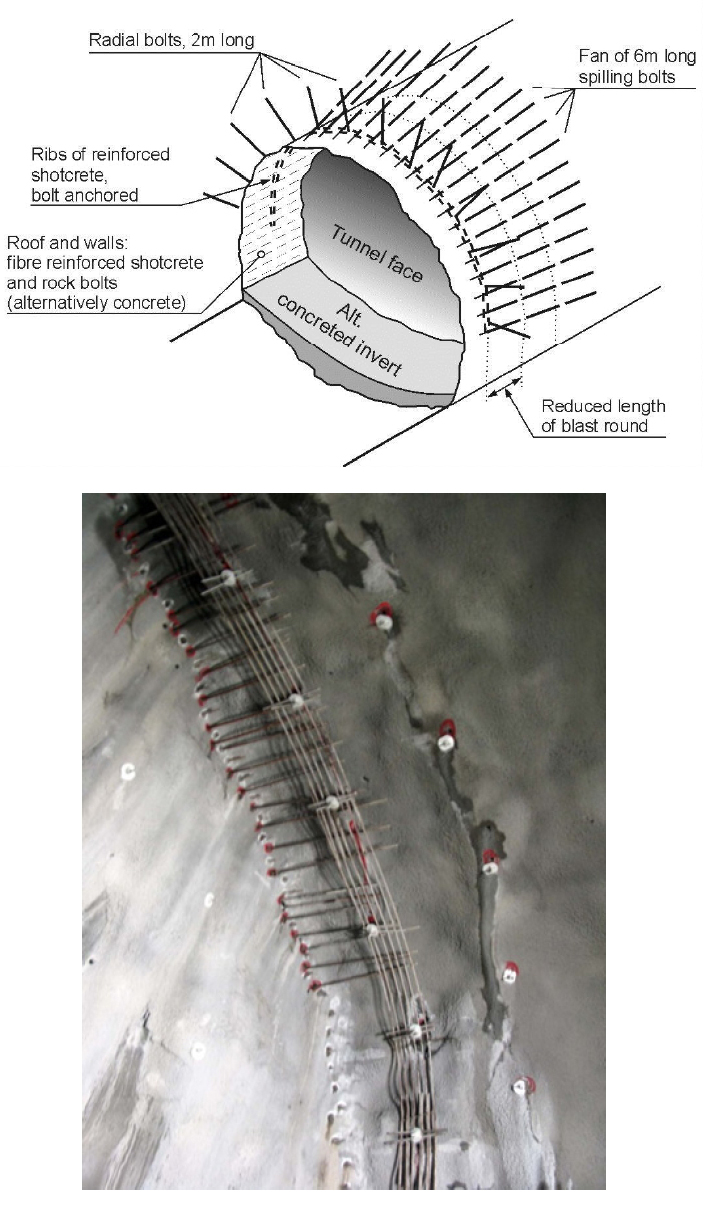 Radial bolts, 2m long

Fan of 6m long spilling bolts

Ribs of reinforced shotcrete, bolt anchored

Roof and walls: fibre reinforced shotcrete and rock bolts (alternatively concrete)

Tunnel face

Alt. concreted invert

Reduced length of blast round