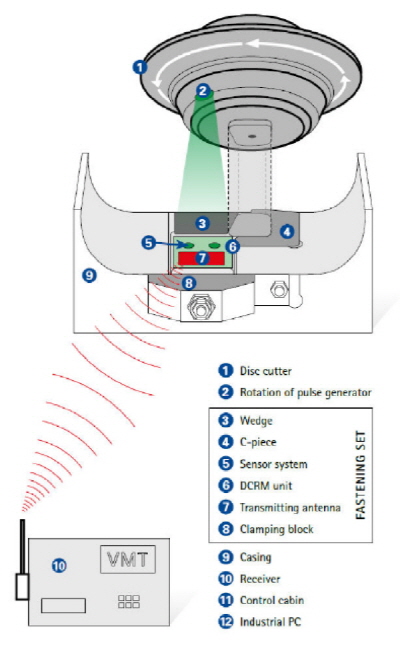 1
2
3
4
5
6
7
8
9

10 VMT

1 Disc cutter
2 Rotation of pulse generator

3 Wedge
4 C-piece
5 Sensor system
6 DCRM unit
7 Transmitting antenna
8 Clamping block

FASTENING SET

9 Casing
10 Receiver
11 Control cabin
12 Industrial PC