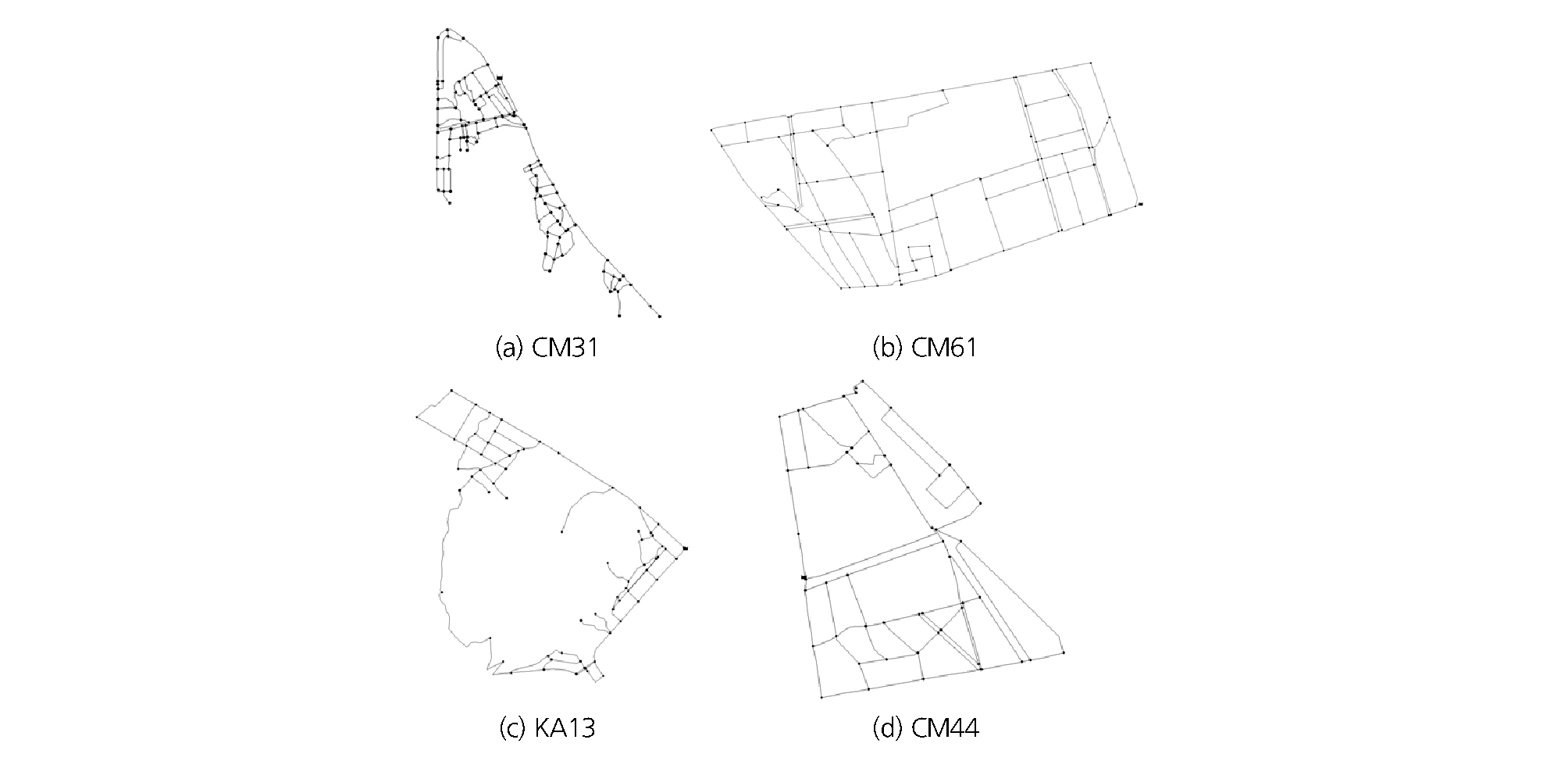 (a) CM31

(b) CM61

(c) KA13

(d) CM44