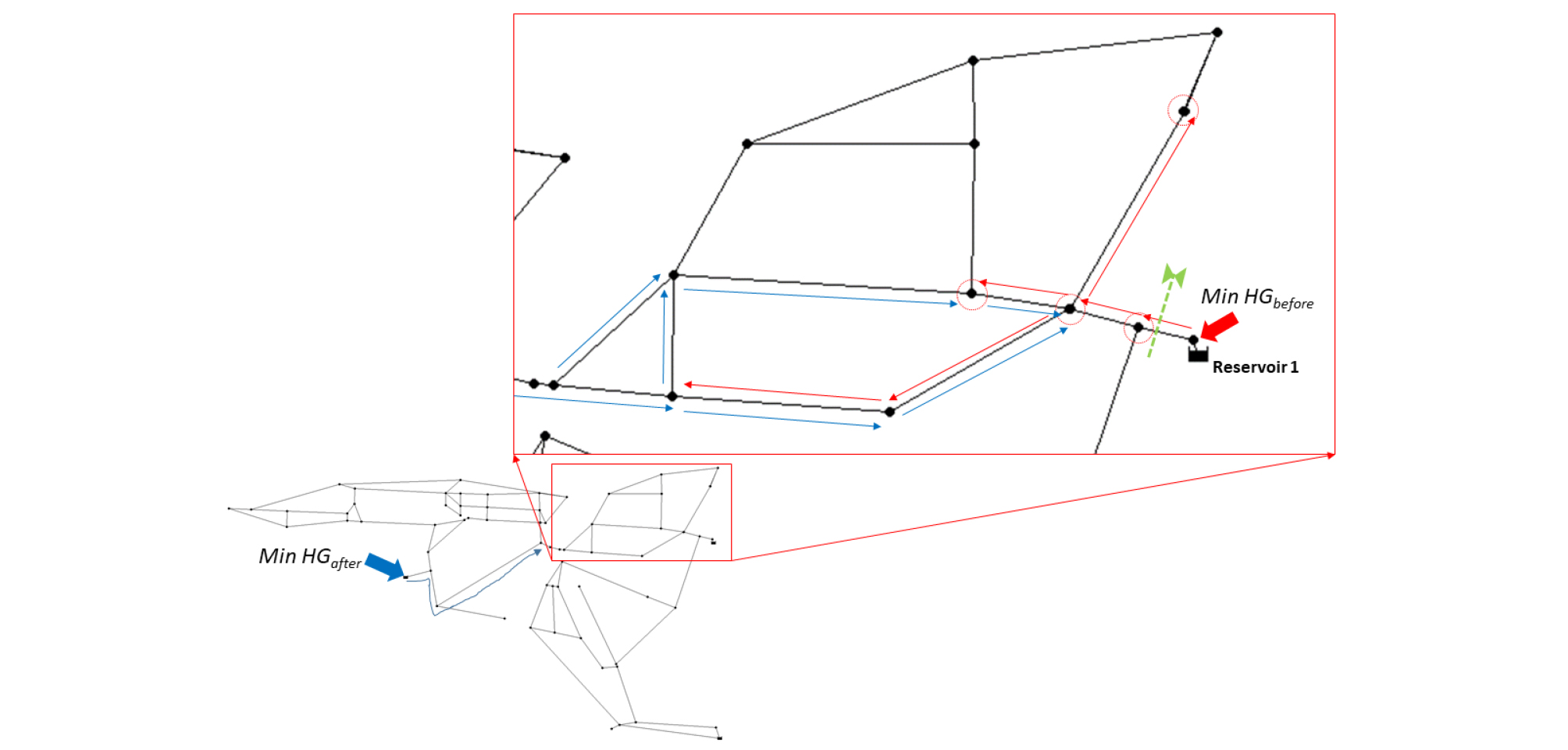 $Min\ HG_{before}$

Reservoir 1

$Min\ HG_{after}$