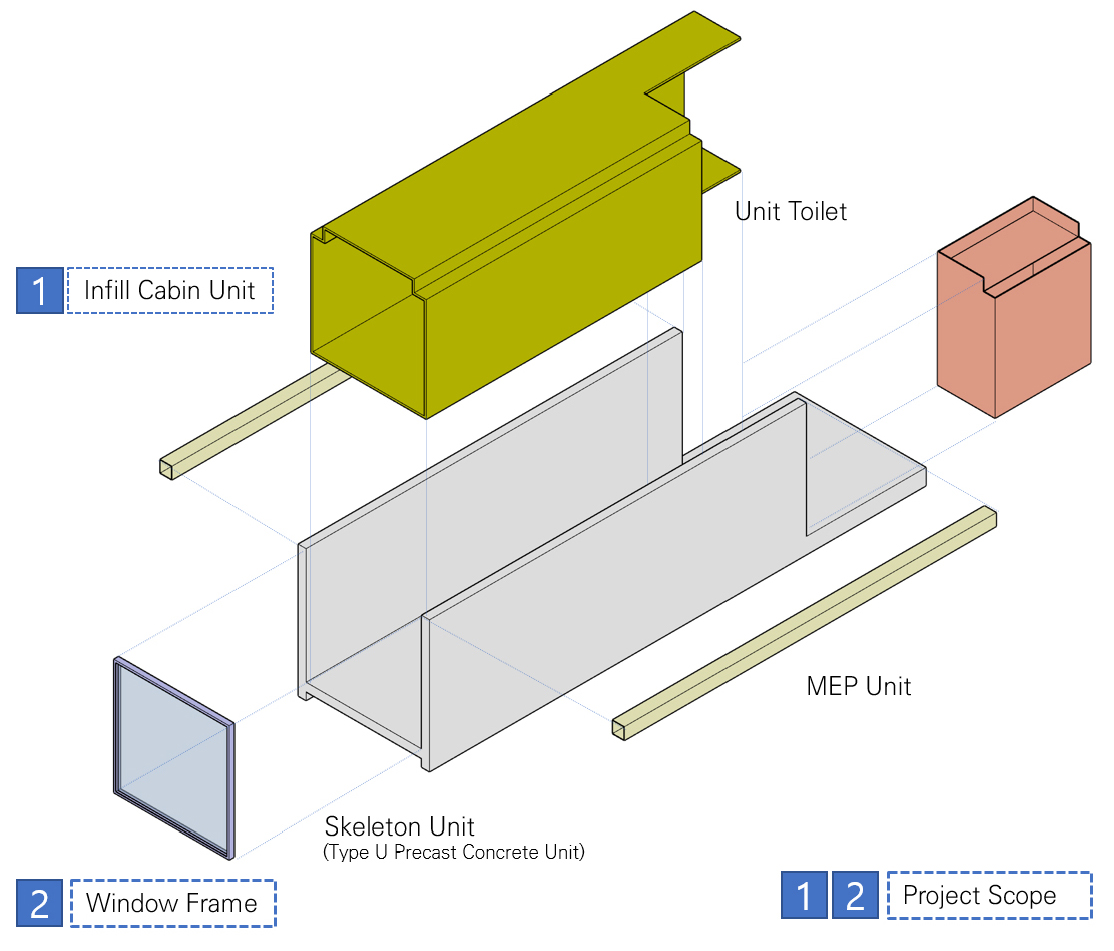 Unit Toilet

1 Infill Cabin Unit

MEP Unit

Skeleton Unit
(Type U Precast Concrete Unit)

2 Window Frame

1 2 Project Scope