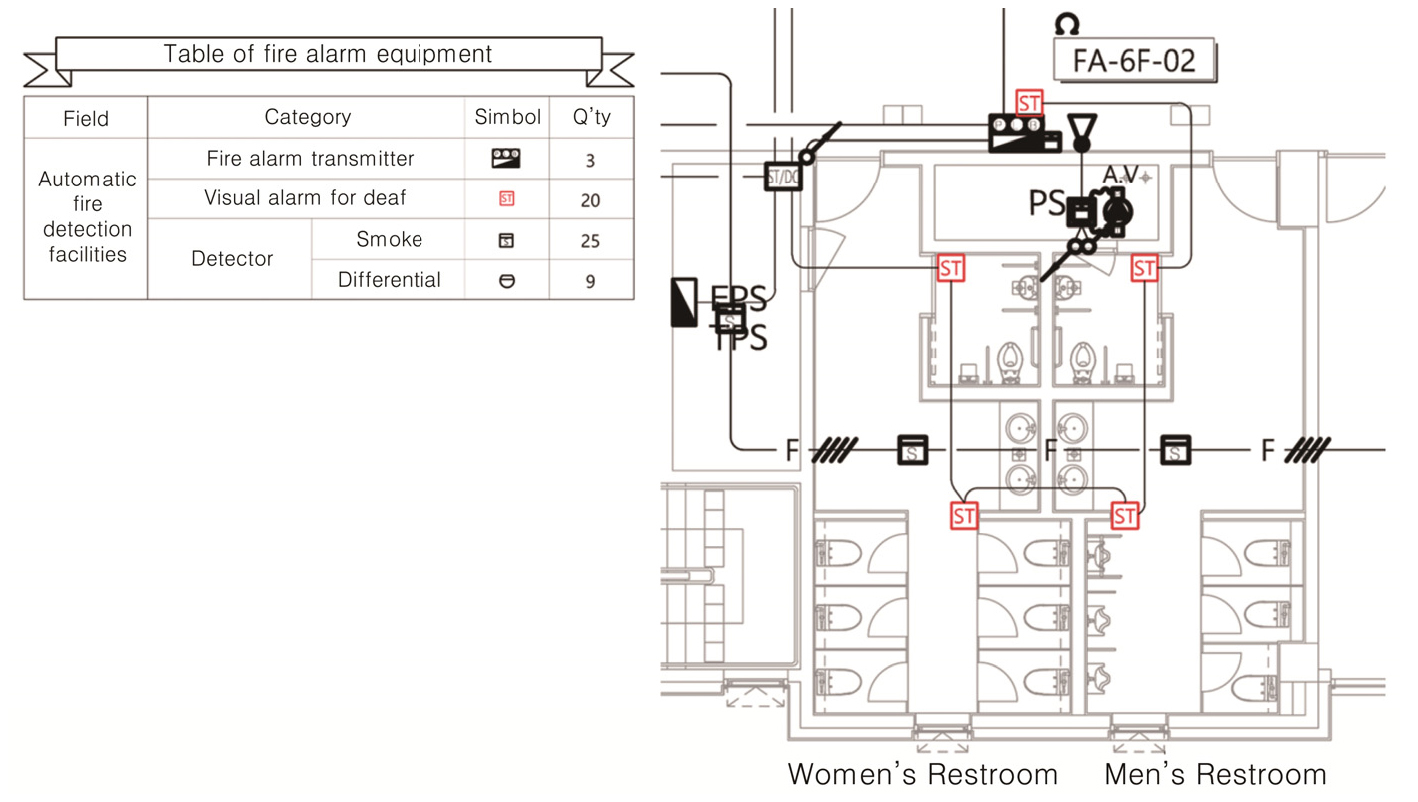 Table of fire alarm equipment

| Field | Category | | Simbol | Q'ty |
|---|---|---|---|---|
| Automatic fire detection facilities | Fire alarm transmitter | | | 3 |
| | Visual alarm for deaf | | ST | 20 |
| | Detector | Smoke | S | 25 |
| | | Differential | | 9 |

FA-6F-02

ST

ST/DC

A.V

PS

ST

ST

EPS

S

TPS

F

S

F

S

F

ST

ST

Women's Restroom

Men's Restroom